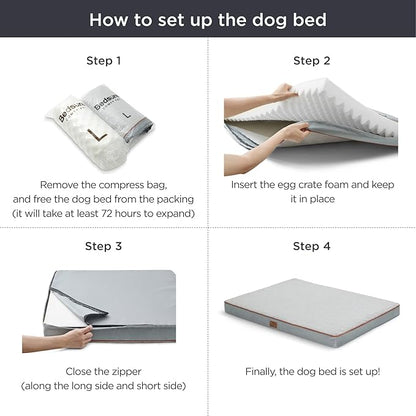 How to set up the dog bed

Step 1

Bedsure
L

Bedsure
L

Remove the compress bag, and free the dog bed from the packing (it will take at least 72 hours to expand)

Step 2

Insert the egg crate foam and keep it in place

Step 3

Close the zipper (along the long side and short side)

Step 4

Finally, the dog bed is set up!