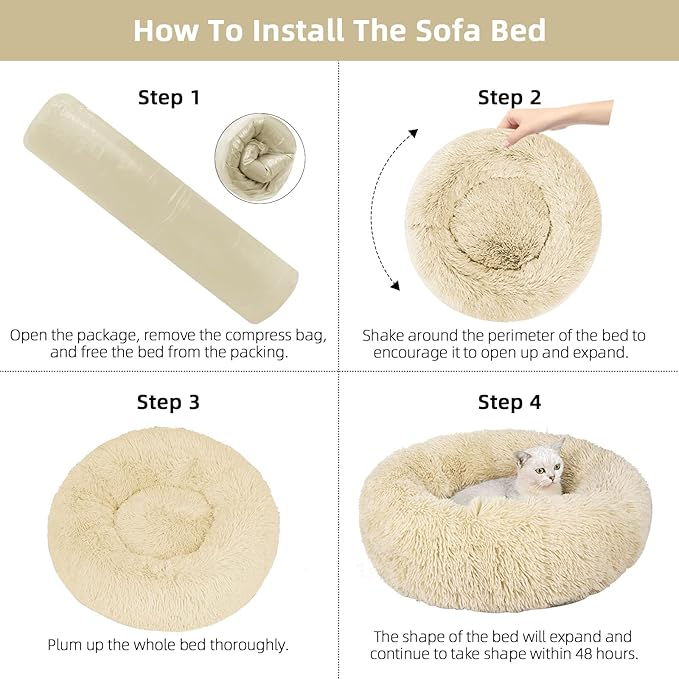 How To Install The Sofa Bed

Step 1

Open the package, remove the compress bag, and free the bed from the packing.

Step 2

Shake around the perimeter of the bed to encourage it to open up and expand.

Step 3

Plum up the whole bed thoroughly.

Step 4

The shape of the bed will expand and continue to take shape within 48 hours.