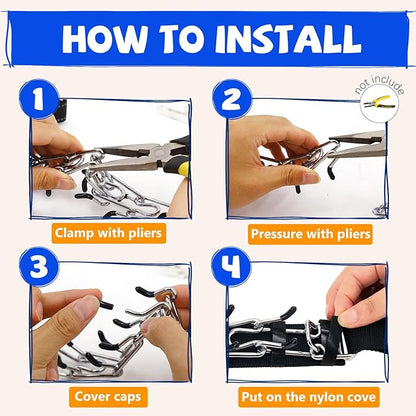 HOW TO INSTALL

1

Clamp with pliers

2

not include

Pressure with pliers

3

Cover caps

4

Put on the nylon cove