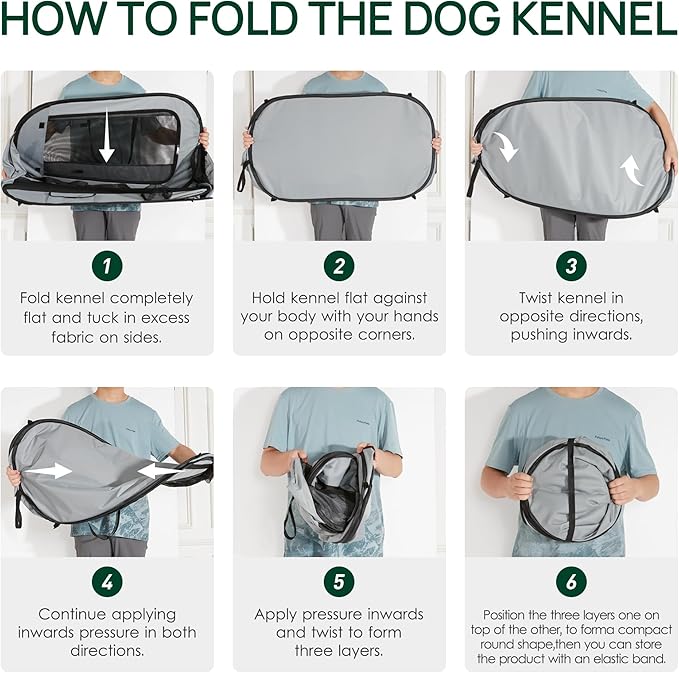 HOW TO FOLD THE DOG KENNEL

1

Fold kennel completely flat and tuck in excess fabric on sides.

2

Hold kennel flat against your body with your hands on opposite corners.

3

Twist kennel in opposite directions, pushing inwards.

4

Continue applying inwards pressure in both directions.

5

Apply pressure inwards and twist to form three layers.

6

Position the three layers one on top of the other, to forma compact round shape,then you can store the product with an elastic band.