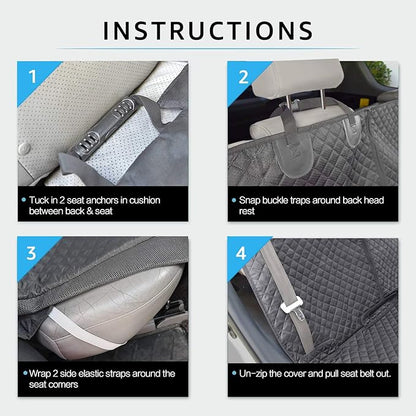 INSTRUCTIONS

1

• Tuck in 2 seat anchors in cushion between back & seat

2

• Snap buckle traps around back head rest

3

• Wrap 2 side elastic straps around the seat corners

4

• Un-zip the cover and pull seat belt out.