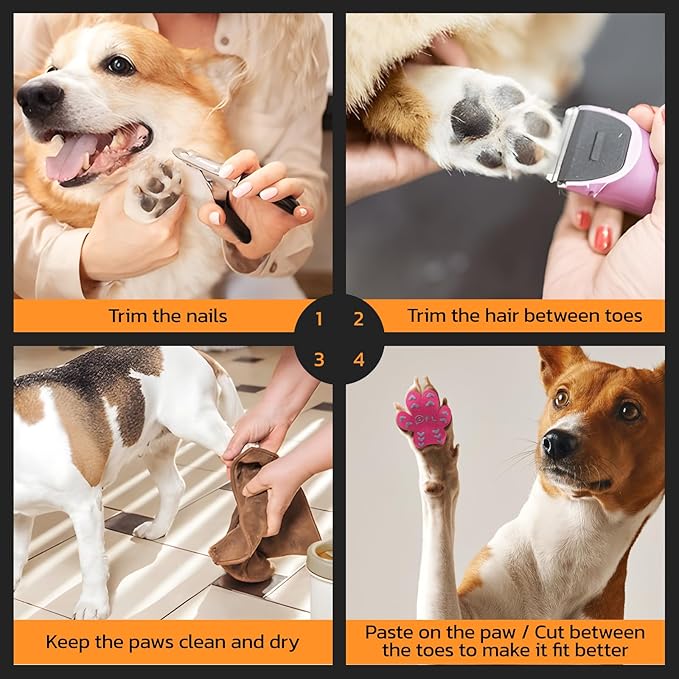 Trim the nails

1

2

Trim the hair between toes

3

4

Keep the paws clean and dry

Paste on the paw / Cut between the toes to make it fit better