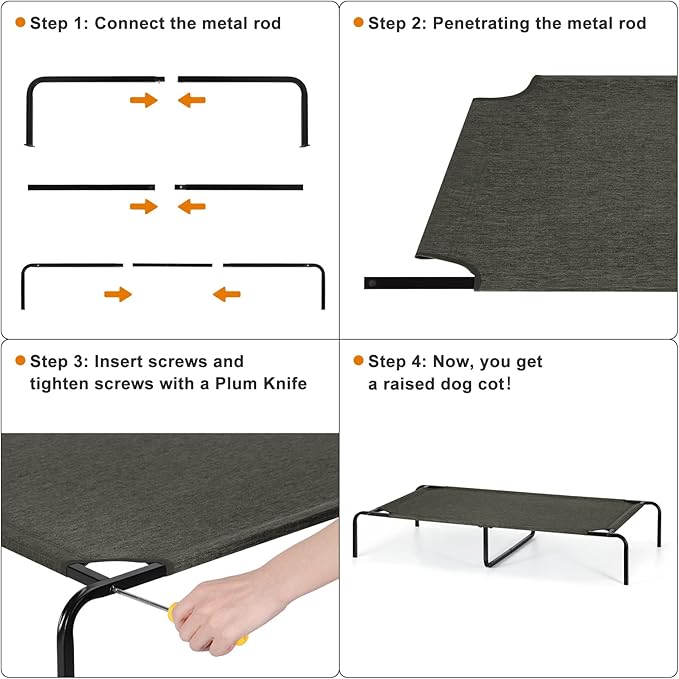 Step 1: Connect the metal rod

Step 2: Penetrating the metal rod

Step 3: Insert screws and tighten screws with a Plum Knife

Step 4: Now, you get a raised dog cot!