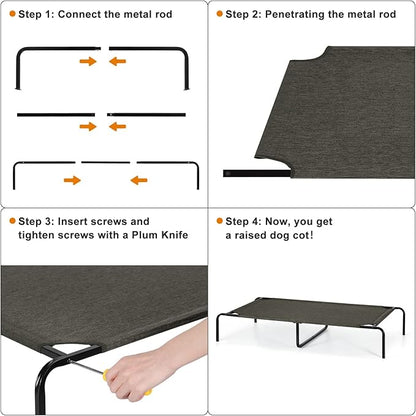 Step 1: Connect the metal rod

Step 2: Penetrating the metal rod

Step 3: Insert screws and tighten screws with a Plum Knife

Step 4: Now, you get a raised dog cot!