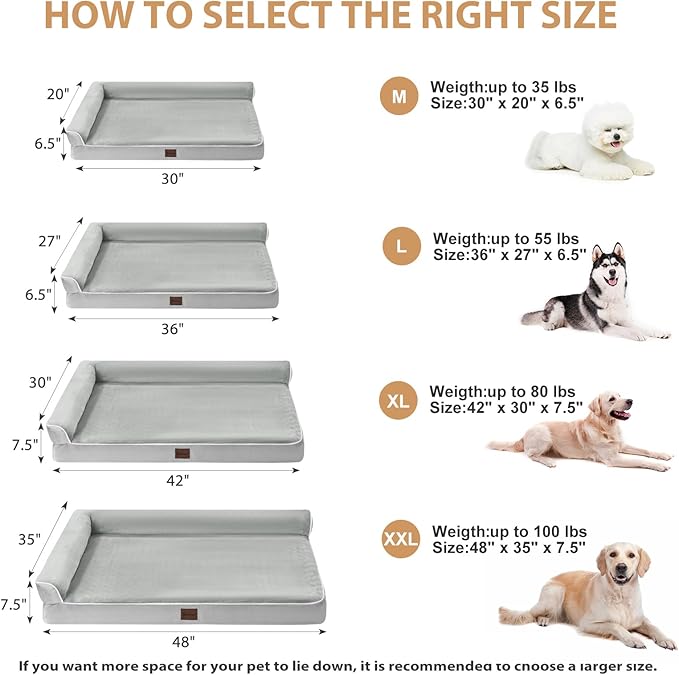 HOW TO SELECT THE RIGHT SIZE

20"
6.5"
30"

M
Weigth:up to 35 lbs
Size:30" x 20" x 6.5"

27"
6.5"
36"

L
Weigth:up to 55 lbs
Size:36" x 27" x 6.5"

30"
7.5"
42"

XL
Weigth:up to 80 lbs
Size:42" x 30" x 7.5"

35"
7.5"
48"

XXL
Weigth:up to 100 lbs
Size:48" x 35" x 7.5"

If you want more space for your pet to lie down, it is recommended to choose a larger size.