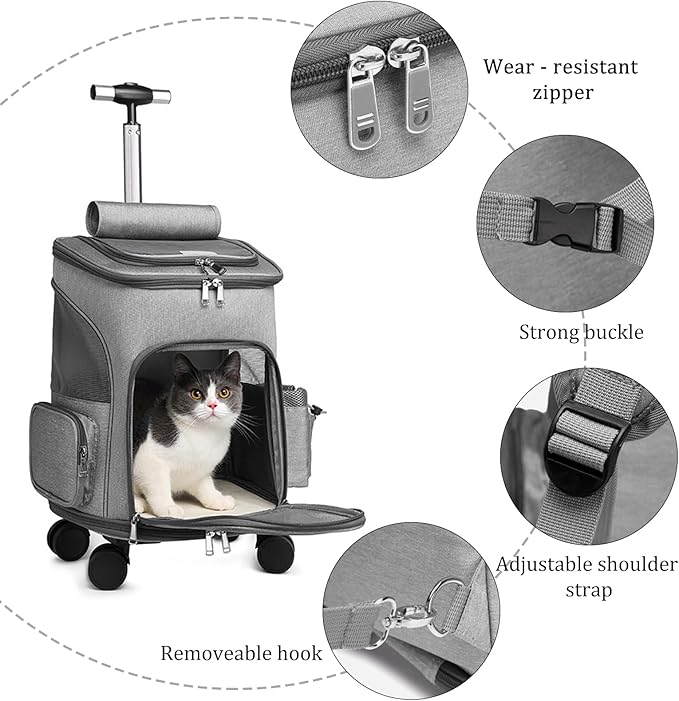 Wear - resistant zipper

Strong buckle

Adjustable shoulder strap

Removeable hook