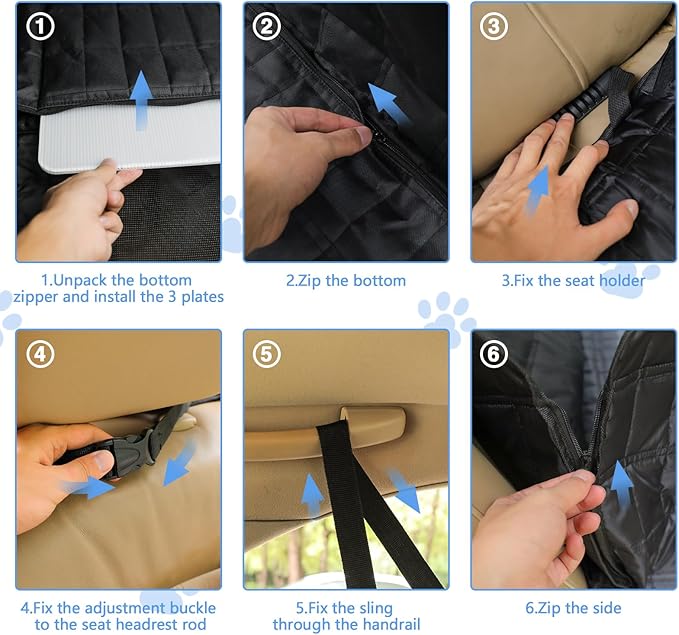 ①

1.Unpack the bottom zipper and install the 3 plates

②

2.Zip the bottom

③

3.Fix the seat holder

④

4.Fix the adjustment buckle to the seat headrest rod

⑤

5.Fix the sling through the handrail

⑥

6.Zip the side