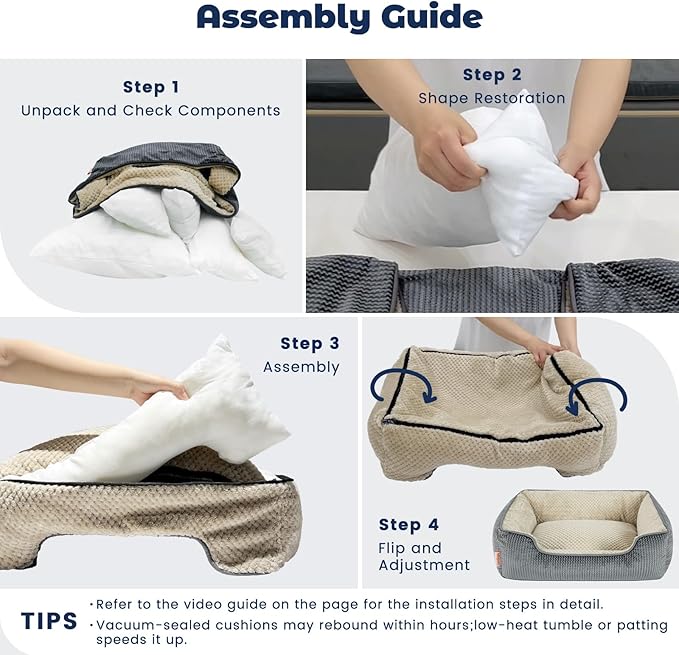 Assembly Guide

Step 1
Unpack and Check Components

Step 2
Shape Restoration

Step 3
Assembly

Step 4
Flip and Adjustment

TIPS
•Refer to the video guide on the page for the installation steps in detail.
•Vacuum-sealed cushions may rebound within hours;low-heat tumble or patting speeds it up.