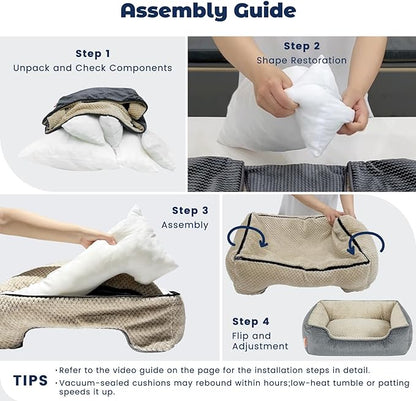 Assembly Guide

Step 1
Unpack and Check Components

Step 2
Shape Restoration

Step 3
Assembly

Step 4
Flip and Adjustment

TIPS
·Refer to the video guide on the page for the installation steps in detail.
·Vacuum-sealed cushions may rebound within hours;low-heat tumble or patting speeds it up.