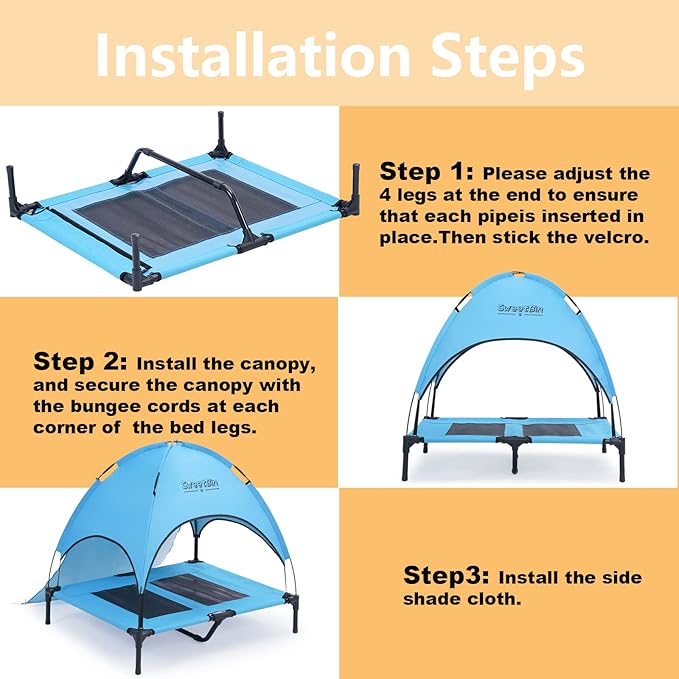 Installation Steps

Step 1: Please adjust the 4 legs at the end to ensure that each pipeis inserted in place.Then stick the velcro.

SweetBin

Step 2: Install the canopy, and secure the canopy with the bungee cords at each corner of the bed legs.

SweetBin

Step3: Install the side shade cloth.