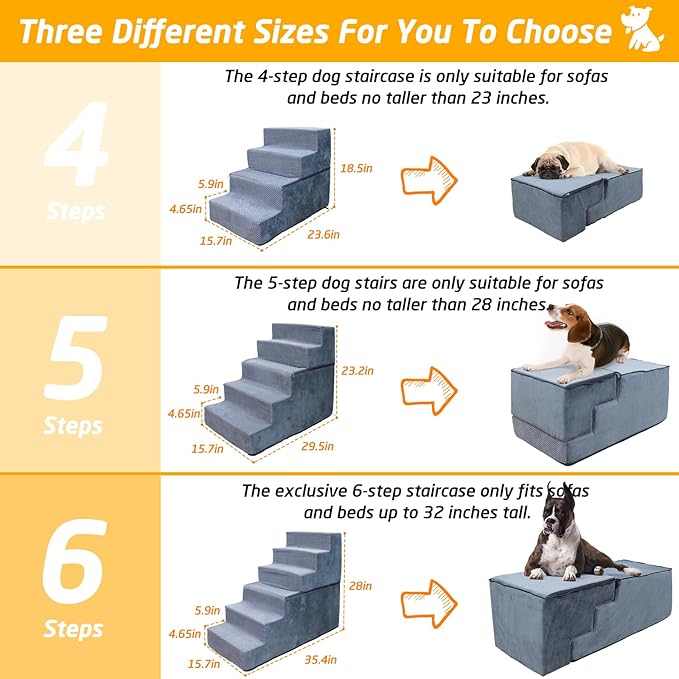 Three Different Sizes For You To Choose

4
Steps

The 4-step dog staircase is only suitable for sofas and beds no taller than 23 inches.

5.9in
4.65in
15.7in
23.6in
18.5in

5
Steps

The 5-step dog stairs are only suitable for sofas and beds no taller than 28 inches.

5.9in
4.65in
15.7in
29.5in
23.2in

6
Steps

The exclusive 6-step staircase only fits sofas and beds up to 32 inches tall.

5.9in
4.65in
15.7in
35.4in
28in