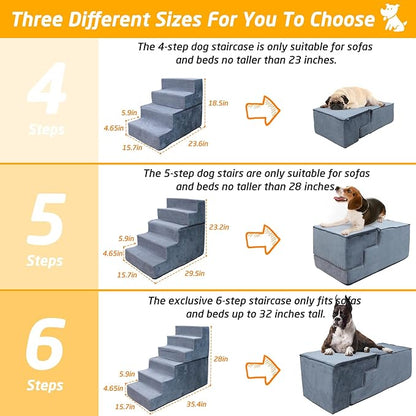 Three Different Sizes For You To Choose

4
Steps

The 4-step dog staircase is only suitable for sofas and beds no taller than 23 inches.

5.9in
4.65in
15.7in
23.6in
18.5in

5
Steps

The 5-step dog stairs are only suitable for sofas and beds no taller than 28 inches.

5.9in
4.65in
15.7in
29.5in
23.2in

6
Steps

The exclusive 6-step staircase only fits sofas and beds up to 32 inches tall.

5.9in
4.65in
15.7in
35.4in
28in