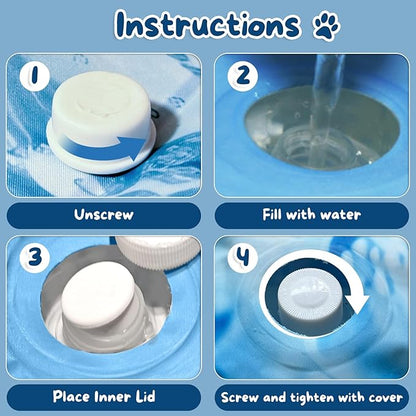 Instructions

1

Unscrew

2

Fill with water

3

Place Inner Lid

4

Screw and tighten with cover