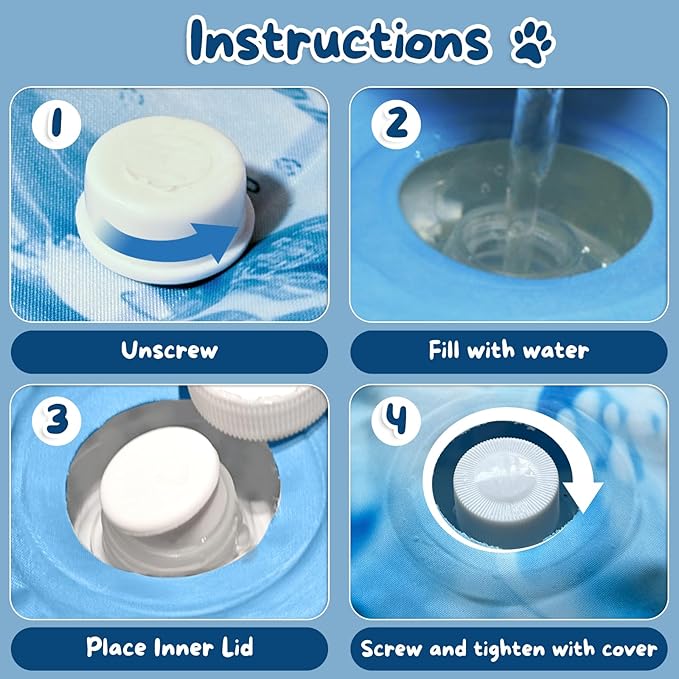 Instructions

1

Unscrew

2

Fill with water

3

Place Inner Lid

4

Screw and tighten with cover