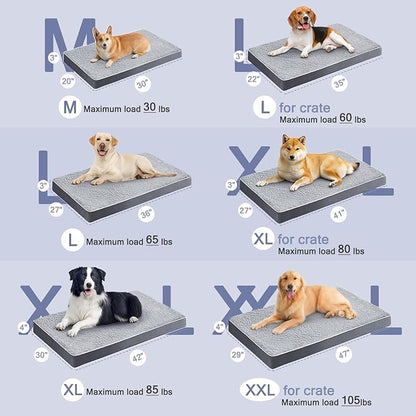 M
3"
20"
30"
M Maximum load 30 lbs

L
3"
22"
35"
L for crate
Maximum load 60 lbs

L
3"
27"
36"
L Maximum load 65 lbs

XL
3"
27"
41"
XL for crate
Maximum load 80 lbs

XL
4"
30"
42"
XL Maximum load 85 lbs

XXL
4"
29"
47"
XXL for crate
Maximum load 105 lbs