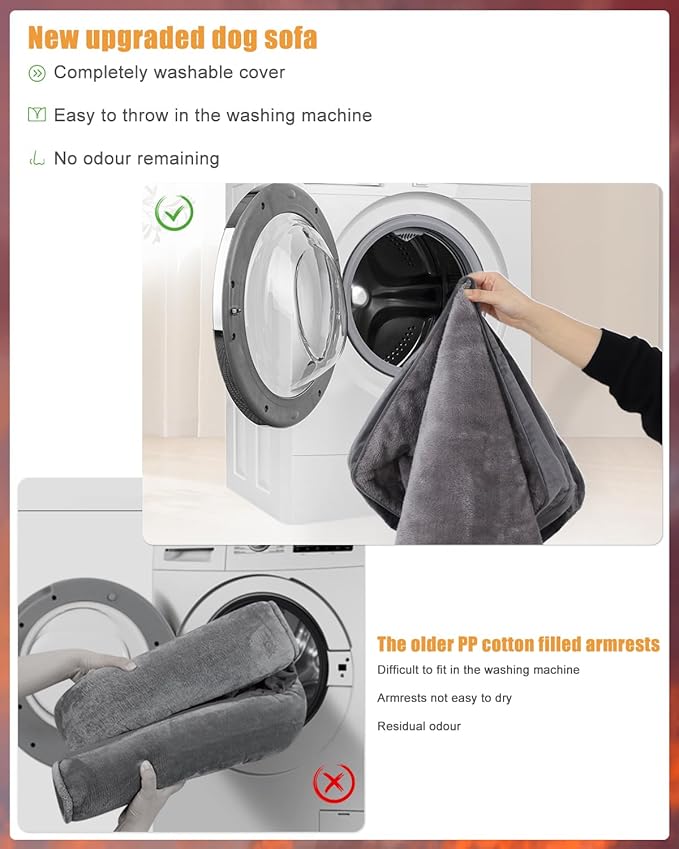 New upgraded dog sofa

Completely washable cover

Easy to throw in the washing machine

No odour remaining

The older PP cotton filled armrests

Difficult to fit in the washing machine

Armrests not easy to dry

Residual odour