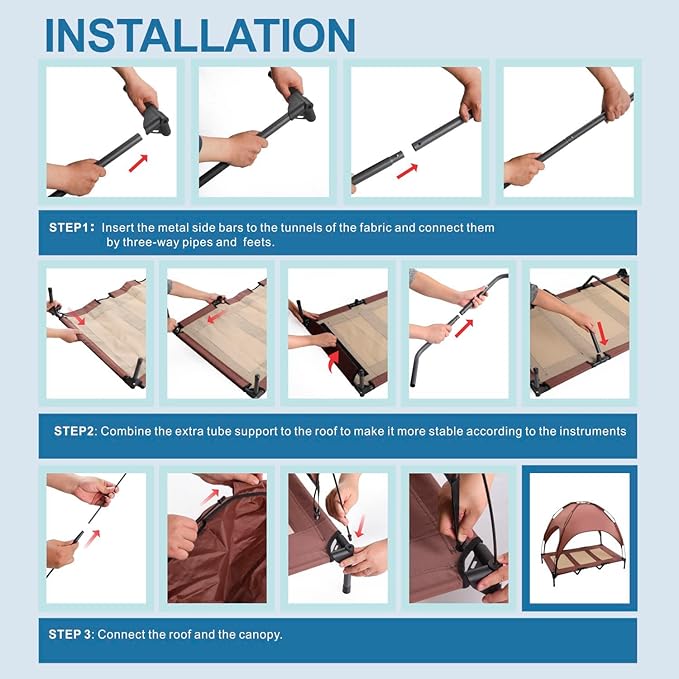 INSTALLATION

STEP1: Insert the metal side bars to the tunnels of the fabric and connect them by three-way pipes and feets.

STEP2: Combine the extra tube support to the roof to make it more stable according to the instruments

STEP 3: Connect the roof and the canopy.