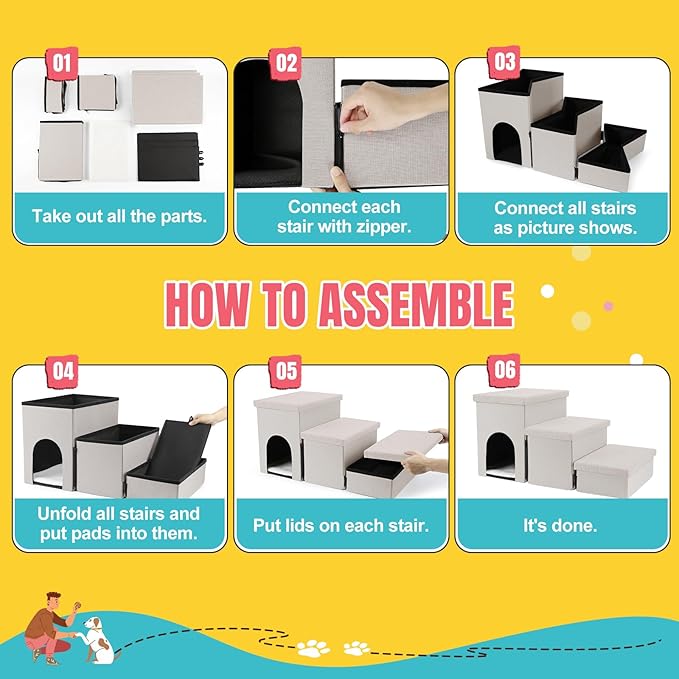 01
Take out all the parts.

02
Connect each stair with zipper.

03
Connect all stairs as picture shows.

HOW TO ASSEMBLE

04
Unfold all stairs and put pads into them.

05
Put lids on each stair.

06
It's done.