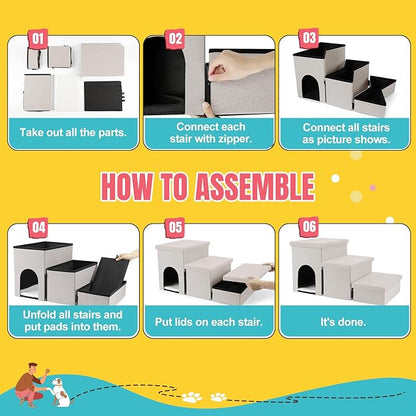 01

Take out all the parts.

02

Connect each stair with zipper.

03

Connect all stairs as picture shows.

HOW TO ASSEMBLE

04

Unfold all stairs and put pads into them.

05

Put lids on each stair.

06

It's done.