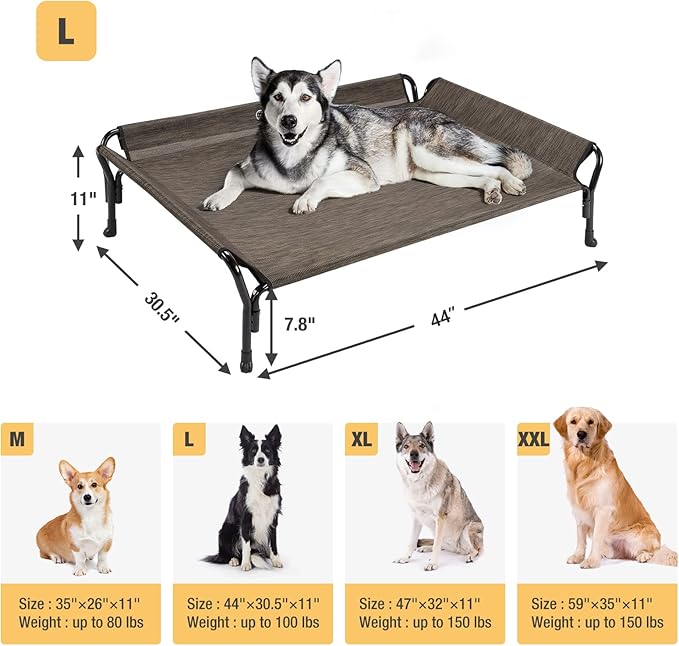 L

11"

30.5"

7.8"

44"

M

Size : 35"×26"×11"
Weight : up to 80 lbs

L

Size : 44"×30.5"×11"
Weight : up to 100 lbs

XL

Size : 47"×32"×11"
Weight : up to 150 lbs

XXL

Size : 59"×35"×11"
Weight : up to 150 lbs