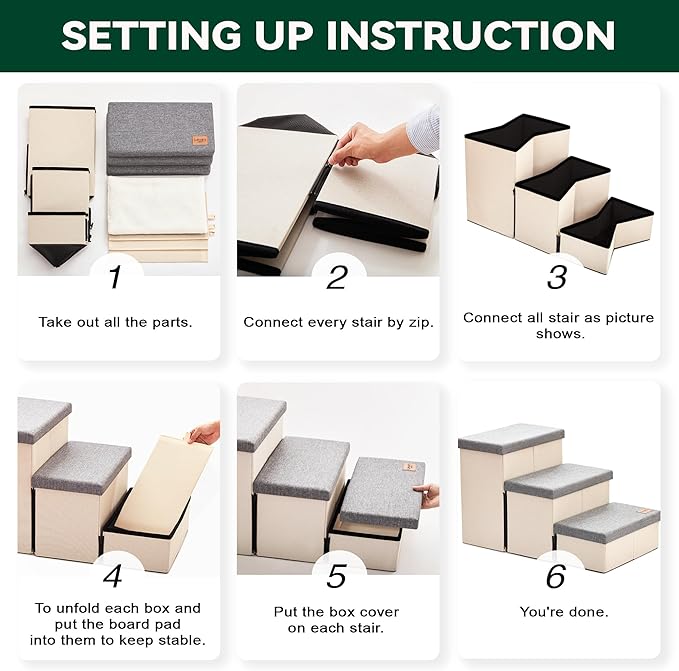 SETTING UP INSTRUCTION

1

Take out all the parts.

2

Connect every stair by zip.

3

Connect all stair as picture shows.

4

To unfold each box and put the board pad into them to keep stable.

5

Put the box cover on each stair.

6

You're done.