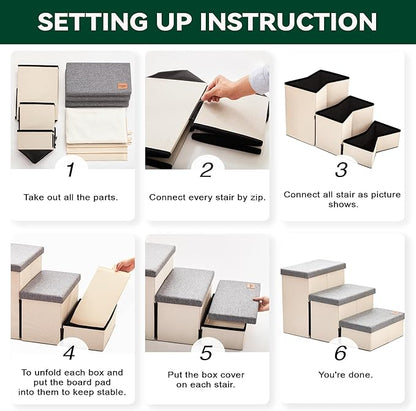 SETTING UP INSTRUCTION

1

Take out all the parts.

2

Connect every stair by zip.

3

Connect all stair as picture shows.

4

To unfold each box and put the board pad into them to keep stable.

5

Put the box cover on each stair.

6

You're done.