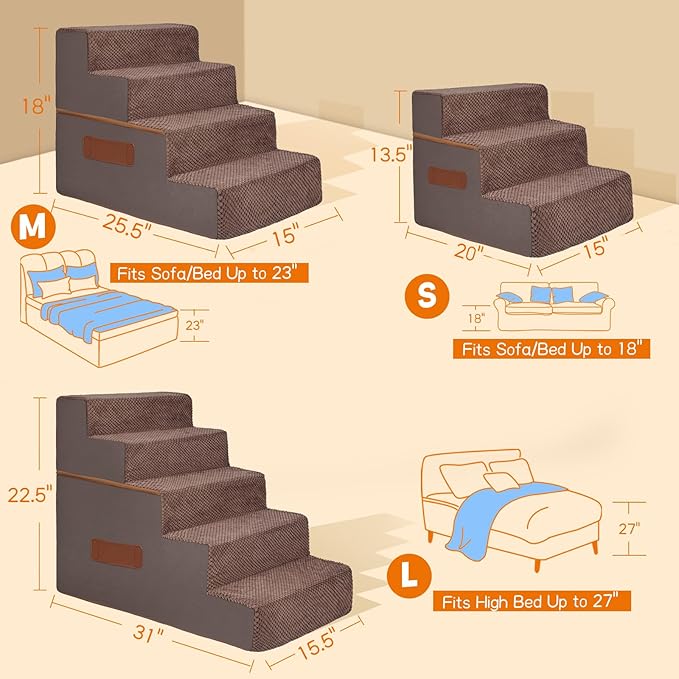 18"

25.5"

15"

M

Fits Sofa/Bed Up to 23"

23"

13.5"

20"

15"

S

18"

Fits Sofa/Bed Up to 18"

22.5"

31"

15.5"

27"

L

Fits High Bed Up to 27"