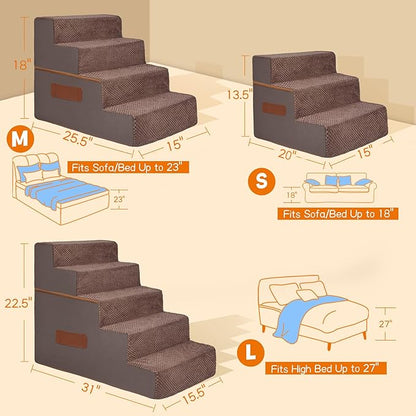 18"

25.5"

15"

M

Fits Sofa/Bed Up to 23"

23"

13.5"

20"

15"

S

18"

Fits Sofa/Bed Up to 18"

22.5"

31"

15.5"

27"

L

Fits High Bed Up to 27"