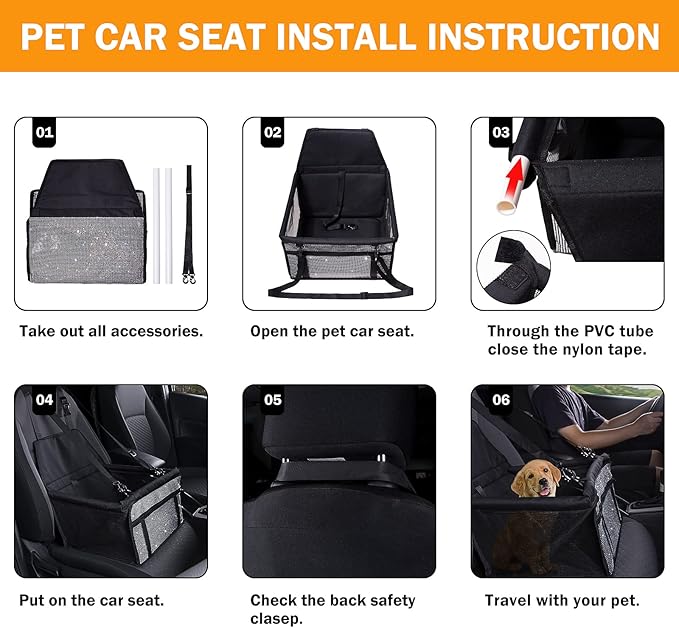 PET CAR SEAT INSTALL INSTRUCTION

01

Take out all accessories.

02

Open the pet car seat.

03

Through the PVC tube close the nylon tape.

04

Put on the car seat.

05

Check the back safety clasep.

06

Travel with your pet.