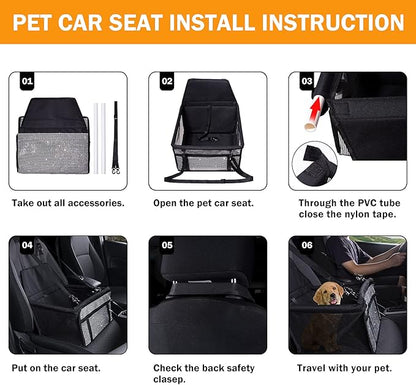 PET CAR SEAT INSTALL INSTRUCTION

01

Take out all accessories.

02

Open the pet car seat.

03

Through the PVC tube close the nylon tape.

04

Put on the car seat.

05

Check the back safety clasep.

06

Travel with your pet.