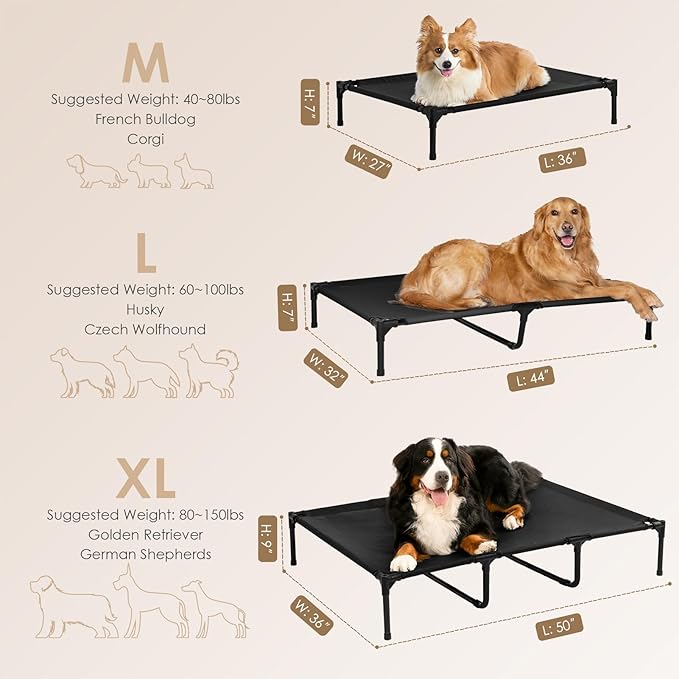 M
Suggested Weight: 40~80lbs
French Bulldog
Corgi

H: 7"
W: 27"
L: 36"

L
Suggested Weight: 60~100lbs
Husky
Czech Wolfhound

H: 7"
W: 32"
L: 44"

XL
Suggested Weight: 80~150lbs
Golden Retriever
German Shepherds

H: 9"
W: 36"
L: 50"