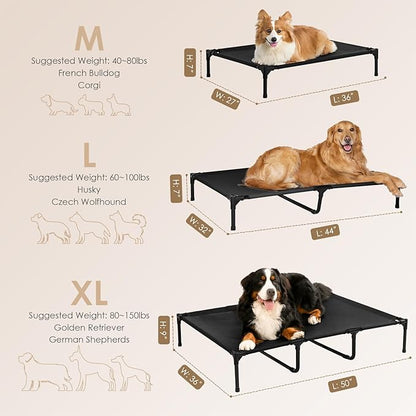 M

Suggested Weight: 40~80lbs
French Bulldog
Corgi

H: 7"
W: 27"
L: 36"

L

Suggested Weight: 60~100lbs
Husky
Czech Wolfhound

H: 7"
W: 32"
L: 44"

XL

Suggested Weight: 80~150lbs
Golden Retriever
German Shepherds

H: 9"
W: 36"
L: 50"