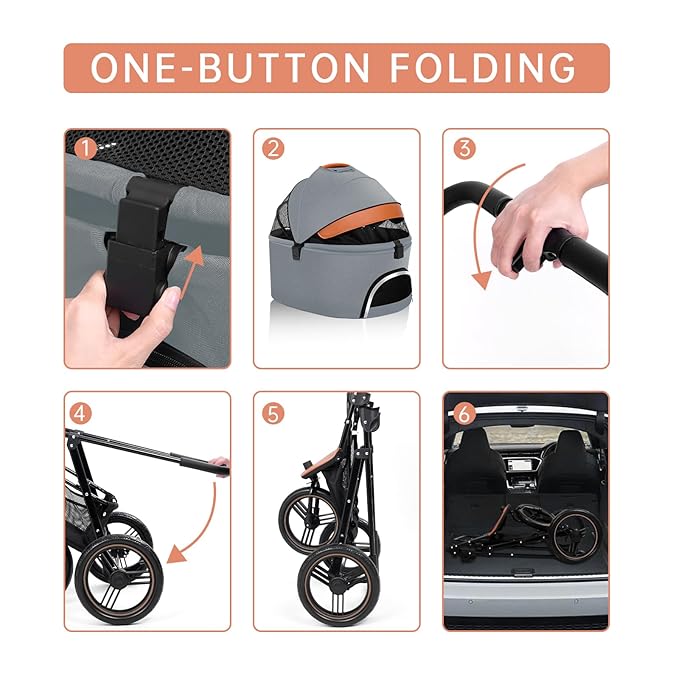 ONE-BUTTON FOLDING

1

2

3

4

5

6