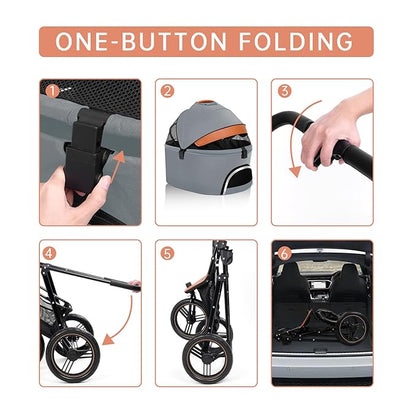 ONE-BUTTON FOLDING

1

2

3

4

5

6