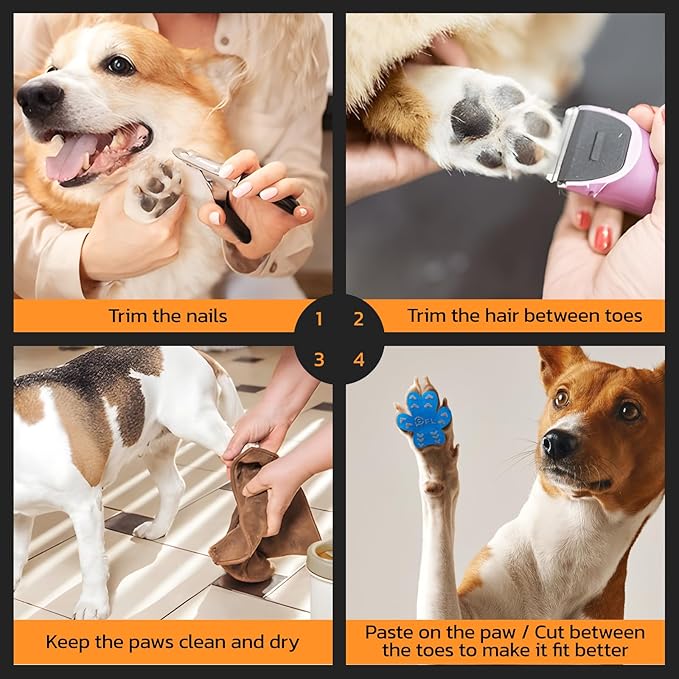 Trim the nails

1 2

Trim the hair between toes

3 4

Keep the paws clean and dry

Paste on the paw / Cut between the toes to make it fit better