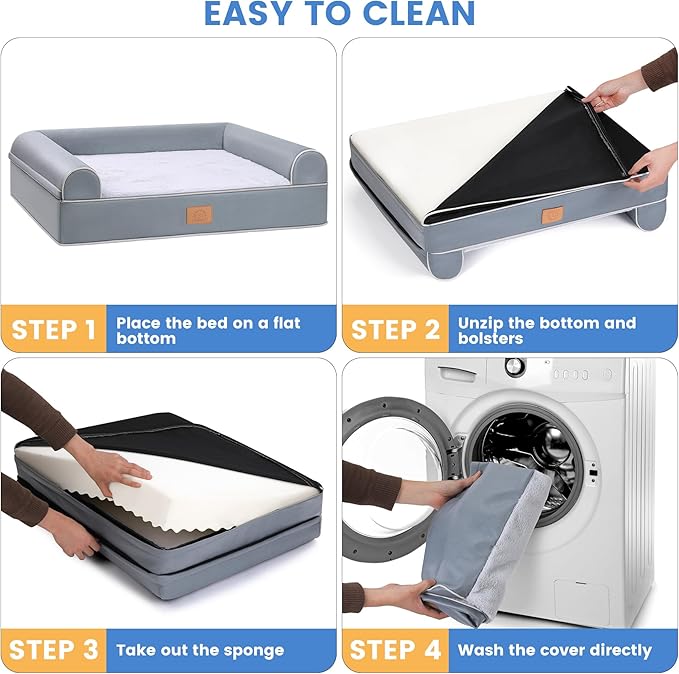 EASY TO CLEAN

STEP 1 Place the bed on a flat bottom

STEP 2 Unzip the bottom and bolsters

STEP 3 Take out the sponge

STEP 4 Wash the cover directly