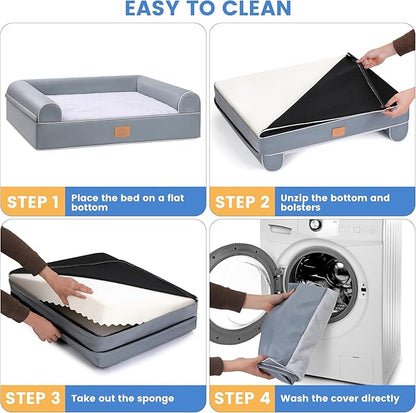 EASY TO CLEAN

STEP 1 Place the bed on a flat bottom

STEP 2 Unzip the bottom and bolsters

STEP 3 Take out the sponge

STEP 4 Wash the cover directly