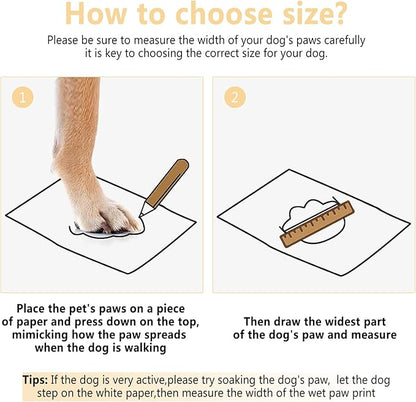 How to choose size?

Please be sure to measure the width of your dog's paws carefully it is key to choosing the correct size for your dog.

1

2

Place the pet's paws on a piece of paper and press down on the top, mimicking how the paw spreads when the dog is walking

Then draw the widest part of the dog's paw and measure

Tips: If the dog is very active,please try soaking the dog's paw, let the dog step on the white paper,then measure the width of the wet paw print