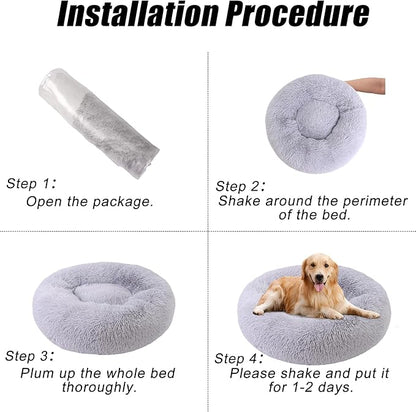 Installation Procedure

Step 1:
Open the package.

Step 2:
Shake around the perimeter of the bed.

Step 3:
Plum up the whole bed thoroughly.

Step 4:
Please shake and put it for 1-2 days.