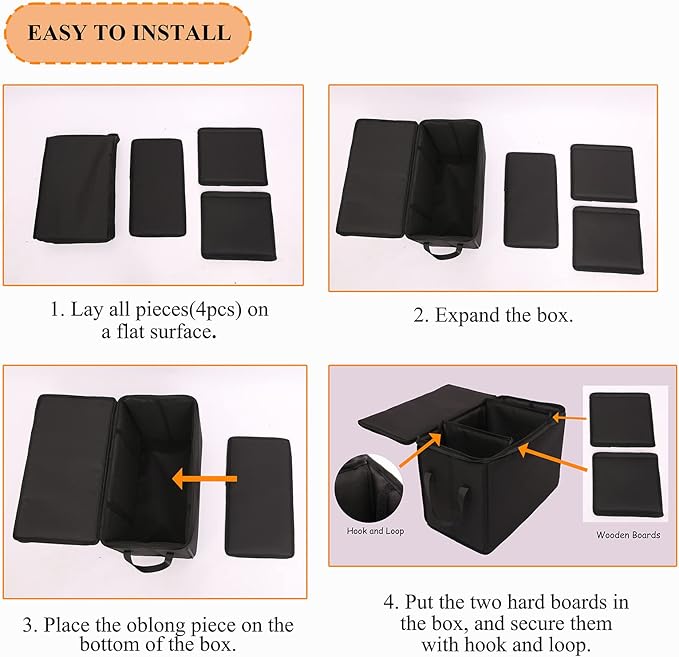 EASY TO INSTALL

1. Lay all pieces(4pcs) on a flat surface.

2. Expand the box.

3. Place the oblong piece on the bottom of the box.

Hook and Loop

Wooden Boards

4. Put the two hard boards in the box, and secure them with hook and loop.