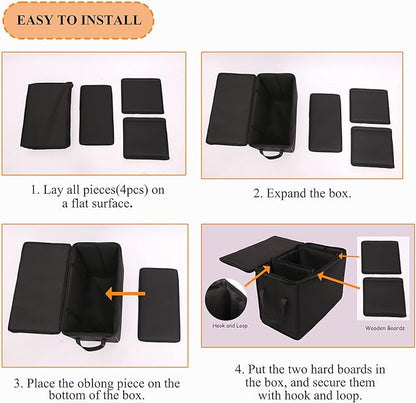 EASY TO INSTALL

1. Lay all pieces(4pcs) on a flat surface.

2. Expand the box.

3. Place the oblong piece on the bottom of the box.

Hook and Loop

Wooden Boards

4. Put the two hard boards in the box, and secure them with hook and loop.