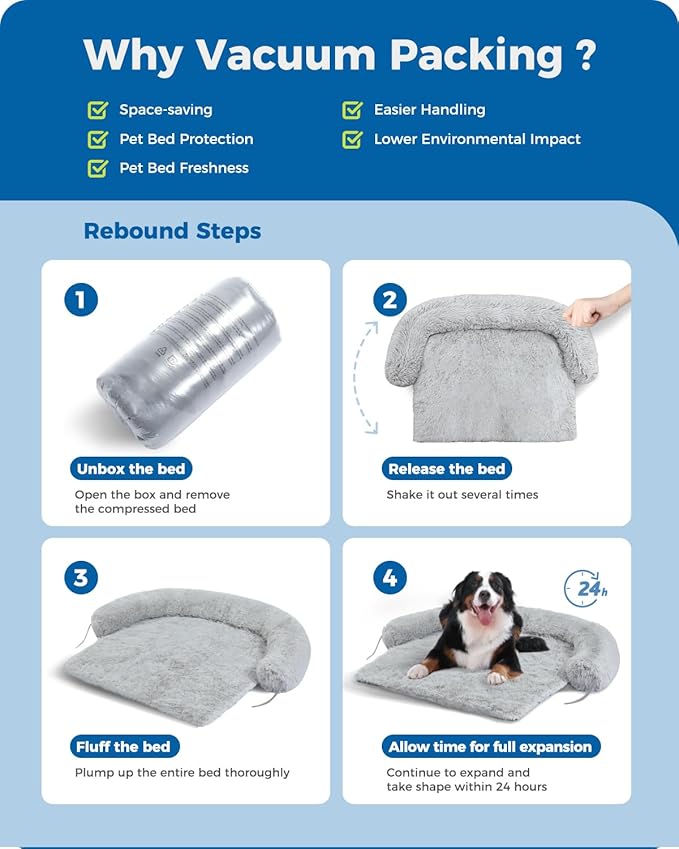 Why Vacuum Packing ?

Space-saving
Pet Bed Protection
Pet Bed Freshness
Easier Handling
Lower Environmental Impact

Rebound Steps

1
Unbox the bed
Open the box and remove the compressed bed

2
Release the bed
Shake it out several times

3
Fluff the bed
Plump up the entire bed thoroughly

4
24h
Allow time for full expansion
Continue to expand and take shape within 24 hours