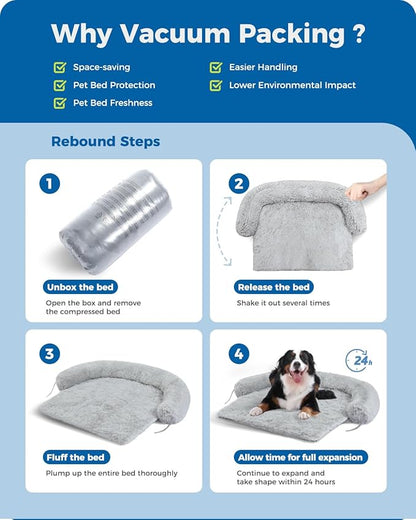 Why Vacuum Packing ?

Space-saving
Pet Bed Protection
Pet Bed Freshness
Easier Handling
Lower Environmental Impact

Rebound Steps

1
Unbox the bed
Open the box and remove the compressed bed

2
Release the bed
Shake it out several times

3
Fluff the bed
Plump up the entire bed thoroughly

4
24h
Allow time for full expansion
Continue to expand and take shape within 24 hours