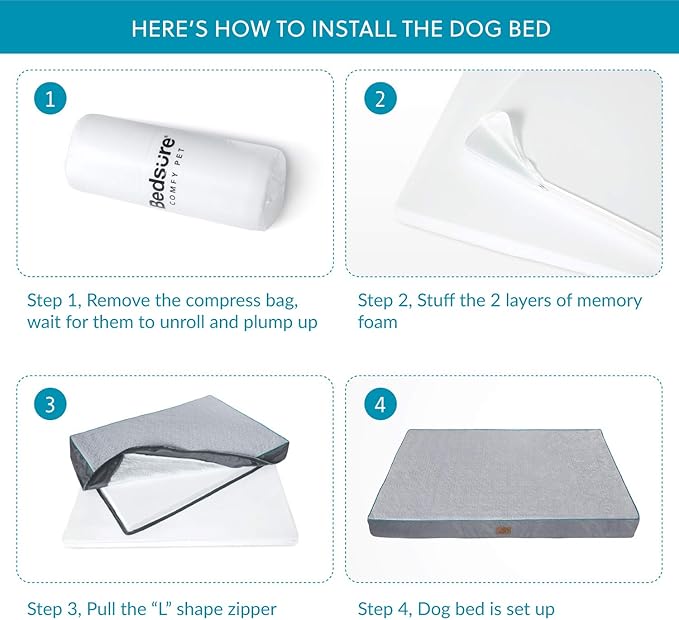 HERE'S HOW TO INSTALL THE DOG BED

1

Bedsure®
COMFY PET

Step 1, Remove the compress bag, wait for them to unroll and plump up

2

Step 2, Stuff the 2 layers of memory foam

3

Step 3, Pull the "L" shape zipper

4

Step 4, Dog bed is set up