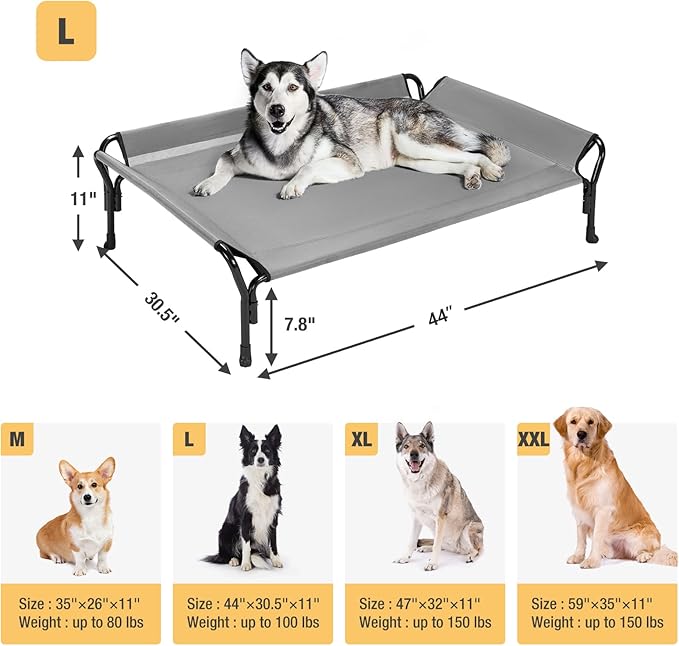 L

11"

30.5"

7.8"

44"

M

Size : 35"×26"×11"
Weight : up to 80 lbs

L

Size : 44"×30.5"×11"
Weight : up to 100 lbs

XL

Size : 47"×32"×11"
Weight : up to 150 lbs

XXL

Size : 59"×35"×11"
Weight : up to 150 lbs