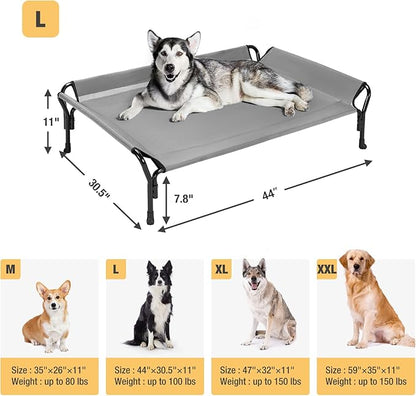 L

11"

30.5"

7.8"

44"

M

Size : 35"×26"×11"
Weight : up to 80 lbs

L

Size : 44"×30.5"×11"
Weight : up to 100 lbs

XL

Size : 47"×32"×11"
Weight : up to 150 lbs

XXL

Size : 59"×35"×11"
Weight : up to 150 lbs