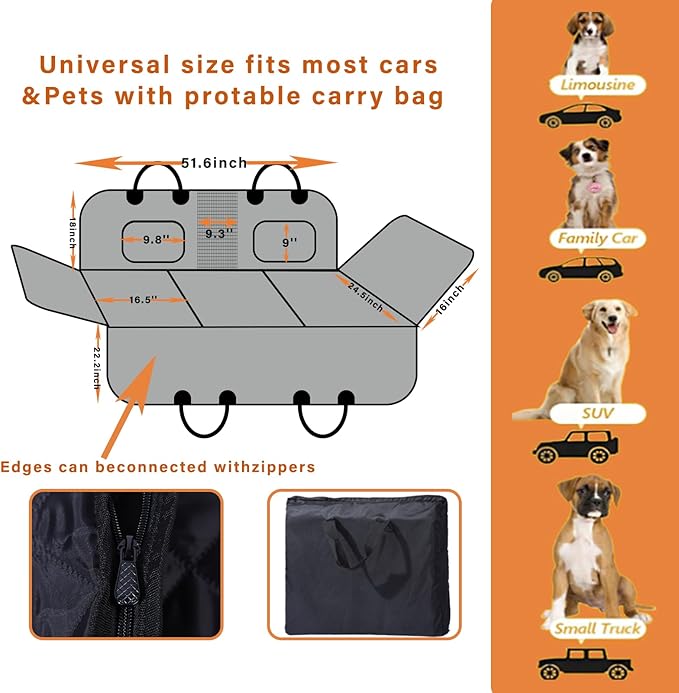 Universal size fits most cars &Pets with protable carry bag

51.6inch

18inch

9.8''

9.3''

9''

16.5''

24.5inch

16inch

22.2inch

Edges can beconnected withzippers

Limousine

Family Car

SUV

Small Truck