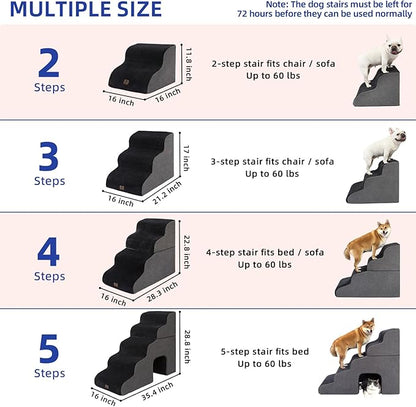 MULTIPLE SIZE

Note: The dog stairs must be left for 72 hours before they can be used normally

2
Steps

11.8 inch
16 inch
16 inch

2-step stair fits chair / sofa
Up to 60 lbs

3
Steps

17 inch
16 inch
21.2 inch

3-step stair fits chair / sofa
Up to 60 lbs

4
Steps

22.8 inch
16 inch
28.3 inch

4-step stair fits bed / sofa
Up to 60 lbs

5
Steps

28.8 inch
16 inch
35.4 inch

5-step stair fits bed
Up to 60 lbs