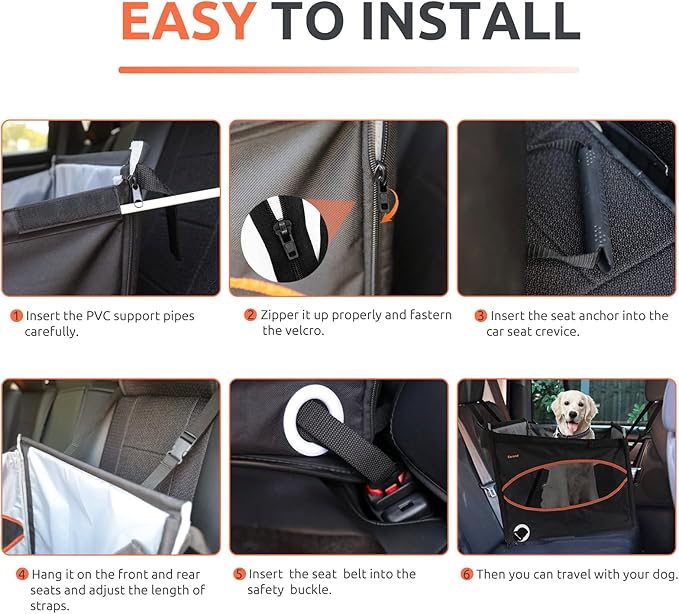 EASY TO INSTALL

1 Insert the PVC support pipes carefully.

2 Zipper it up properly and fastern the velcro.

3 Insert the seat anchor into the car seat crevice.

4 Hang it on the front and rear seats and adjust the length of straps.

5 Insert the seat belt into the safety buckle.

6 Then you can travel with your dog.