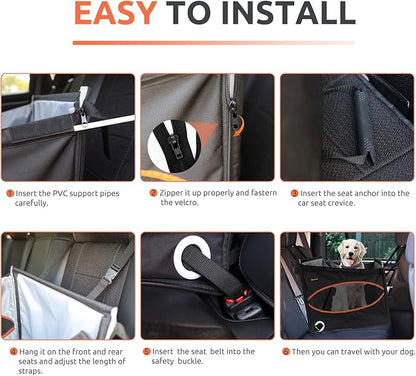 EASY TO INSTALL

1 Insert the PVC support pipes carefully.

2 Zipper it up properly and fastern the velcro.

3 Insert the seat anchor into the car seat crevice.

4 Hang it on the front and rear seats and adjust the length of straps.

5 Insert the seat belt into the safety buckle.

6 Then you can travel with your dog.